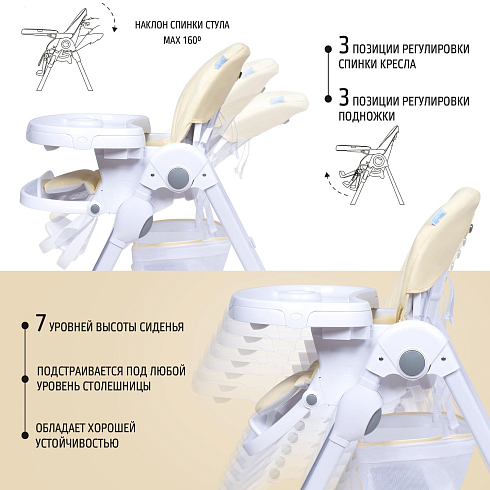 НАКЛОН СПИНКИ СТУЛА
MAX 160º

3 ПОЗИЦИИ РЕГУЛИРОВКИ СПИНКИ КРЕСЛА

3 ПОЗИЦИИ РЕГУЛИРОВКИ ПОДНОЖКИ

7 УРОВНЕЙ ВЫСОТЫ СИДЕНЬЯ

ПОДСТРАИВАЕТСЯ ПОД ЛЮБОЙ УРОВЕНЬ СТОЛЕШНИЦЫ

ОБЛАДАЕТ ХОРОШЕЙ УСТОЙЧИВОСТЬЮ